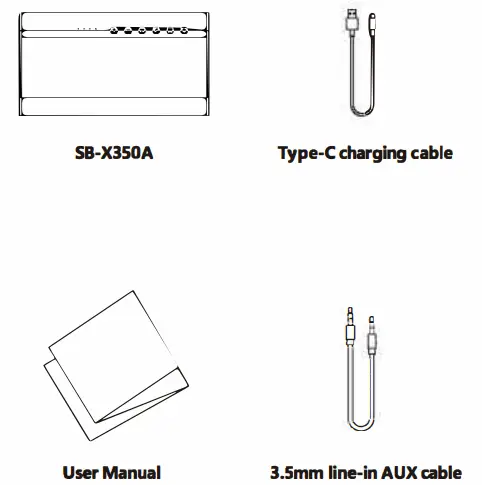 SB-X350A

Type-C charging cable

User Manual

3.5mm line-in AUX cable