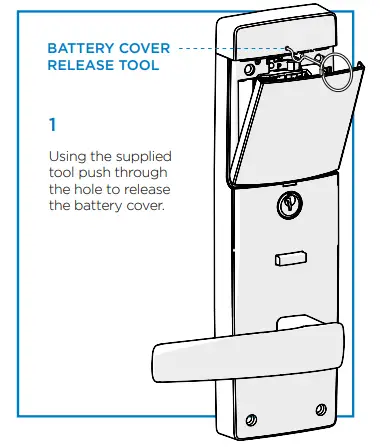 BATTERY COVER RELEASE TOOL

1

Using the supplied tool push through the hole to release the battery cover.