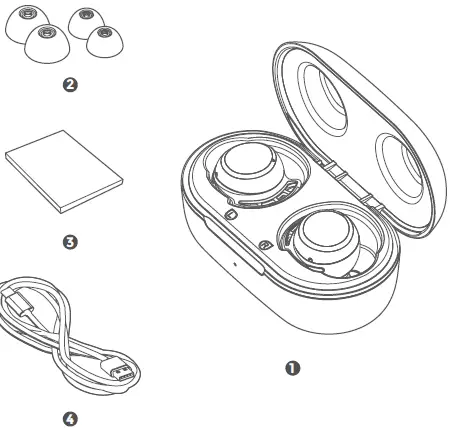 2

3

4

1