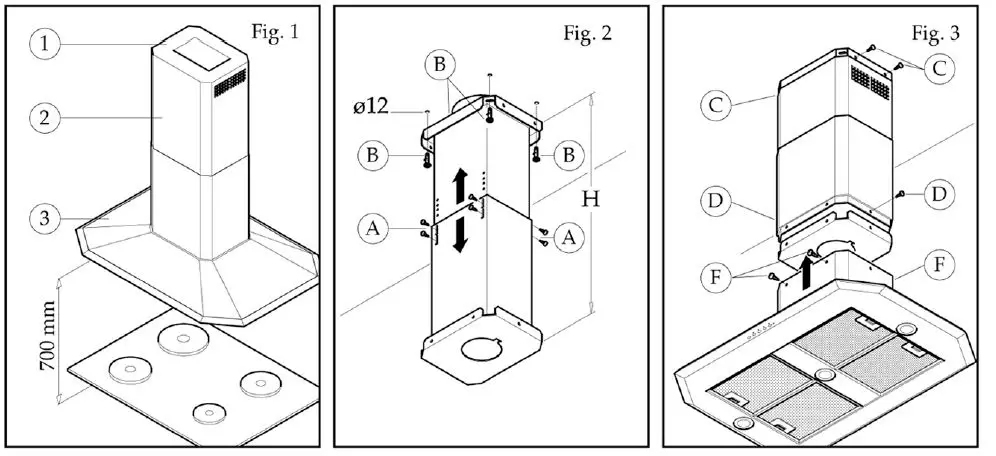 Fig. 1
1
2
3
700 mm

Fig. 2
B
ø12
B
B
A
A
H

Fig. 3
C
C
D
D
F
F