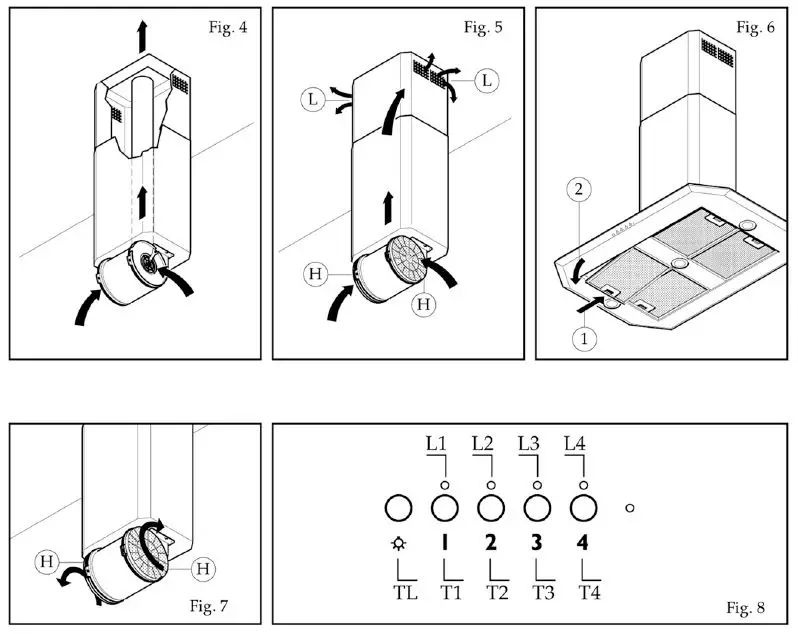 Fig. 4

Fig. 5
L
L
H
H

Fig. 6
2
1

H
H
Fig. 7

L1 L2 L3 L4
1 2 3 4
TL T1 T2 T3 T4
Fig. 8