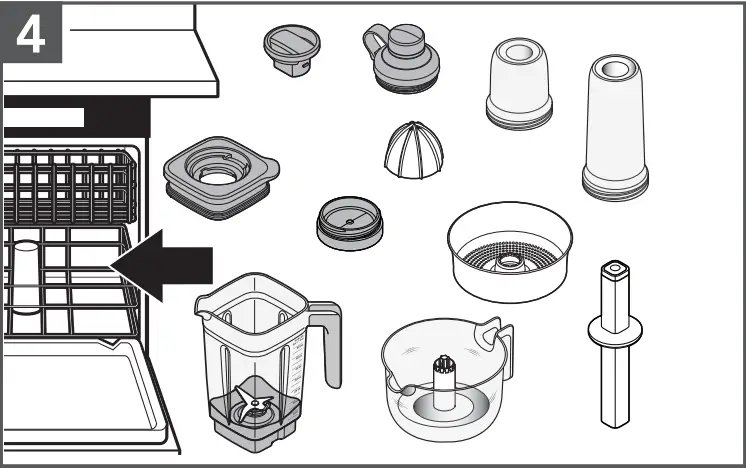 4