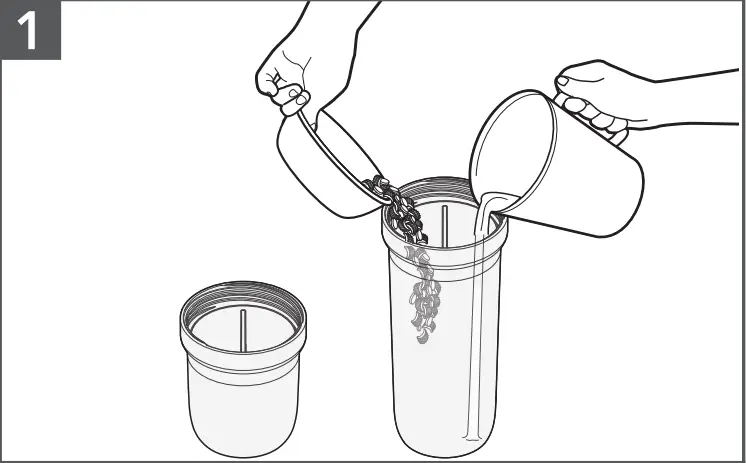 1