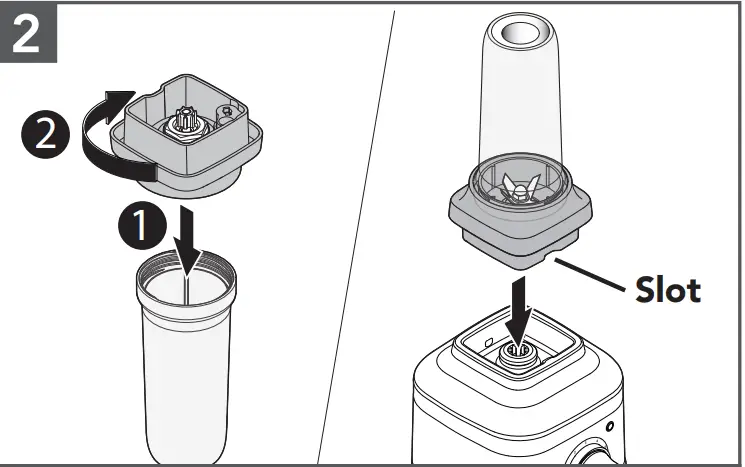 2

2

1

Slot