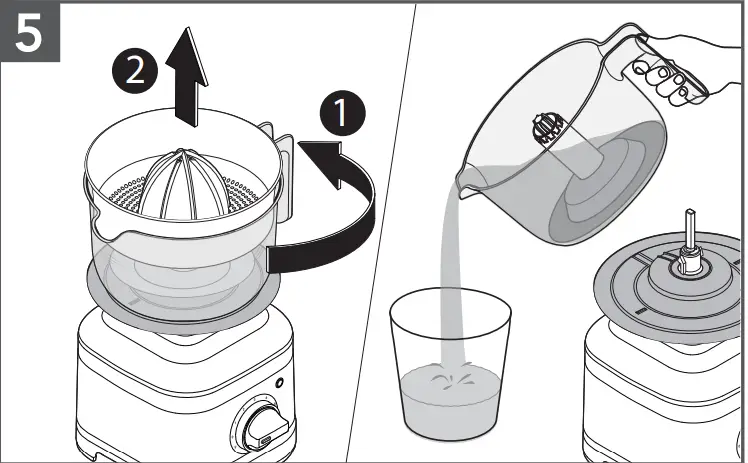 5

2

1