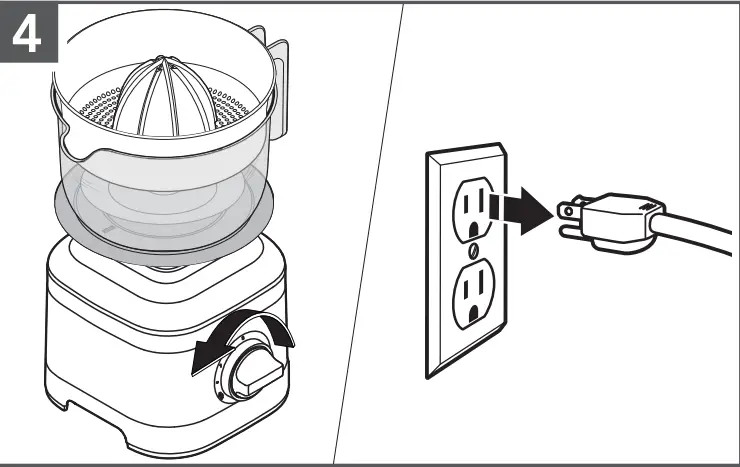 4