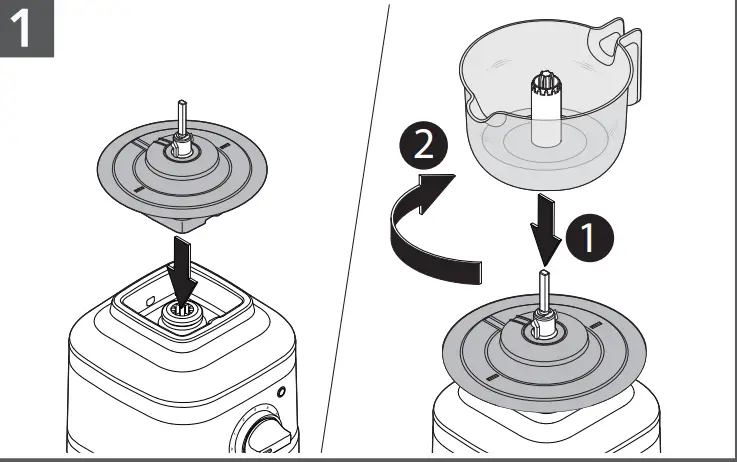 1

2

1