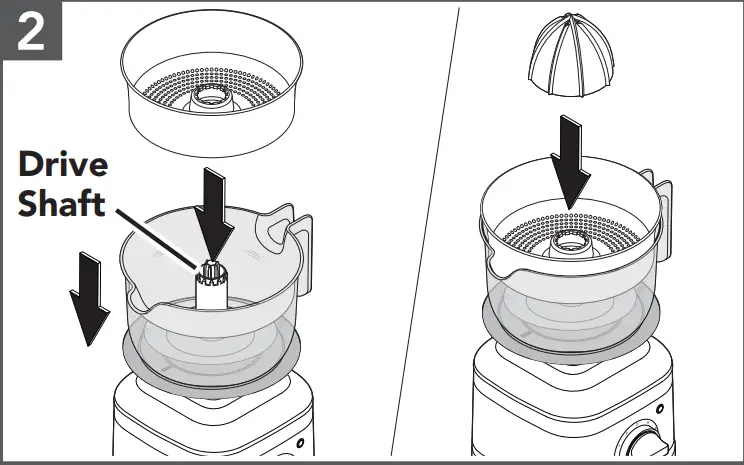 2

Drive Shaft