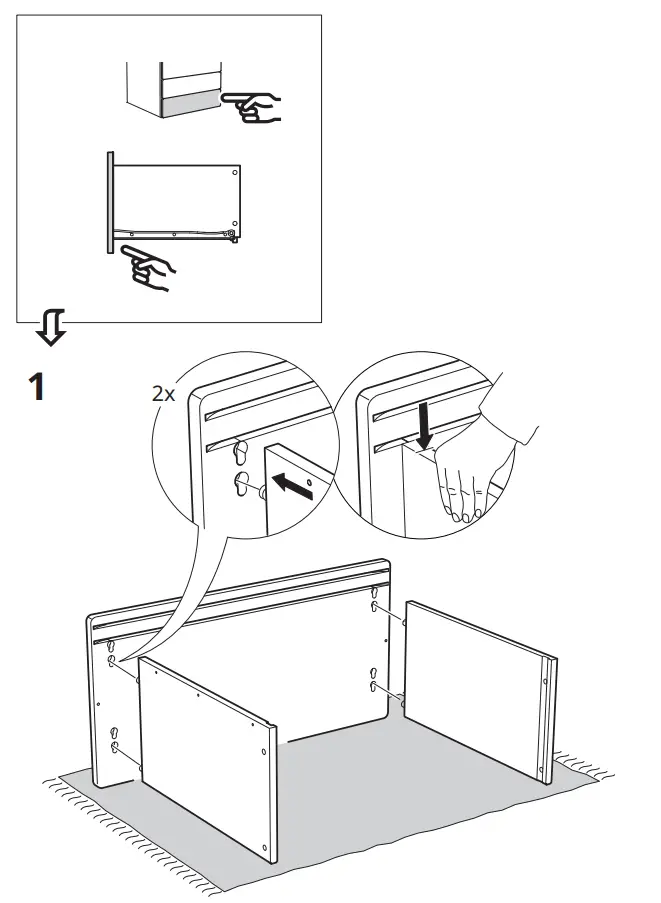 1

2x