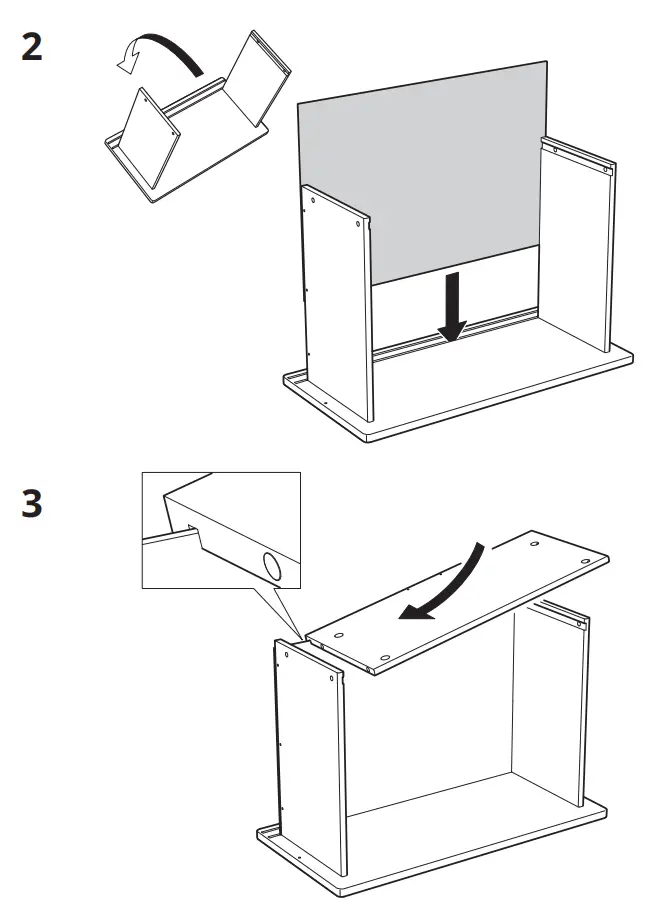 2

3