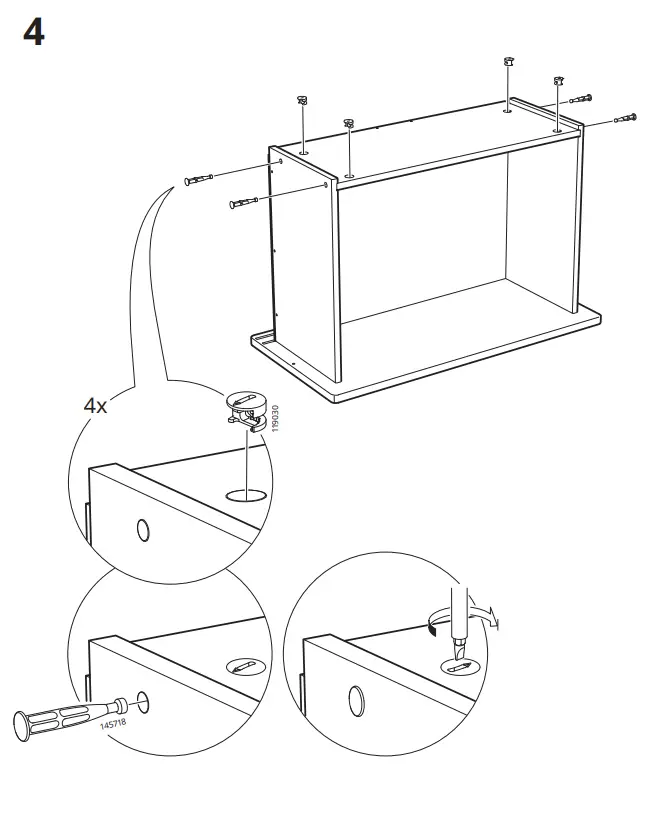 4

4x

119030

145718