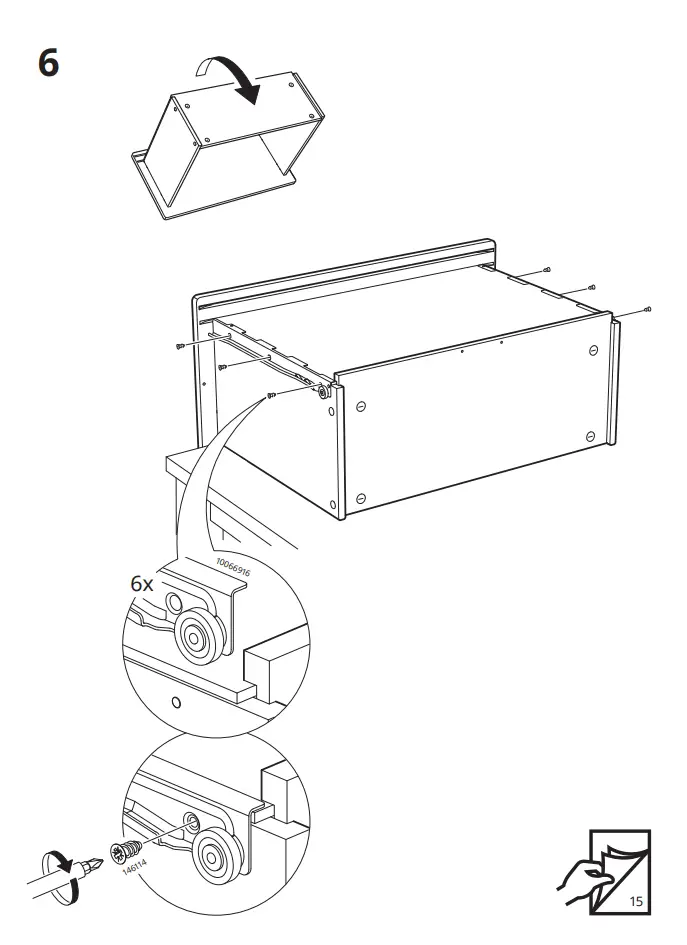 6

10066916

6x

146114

15