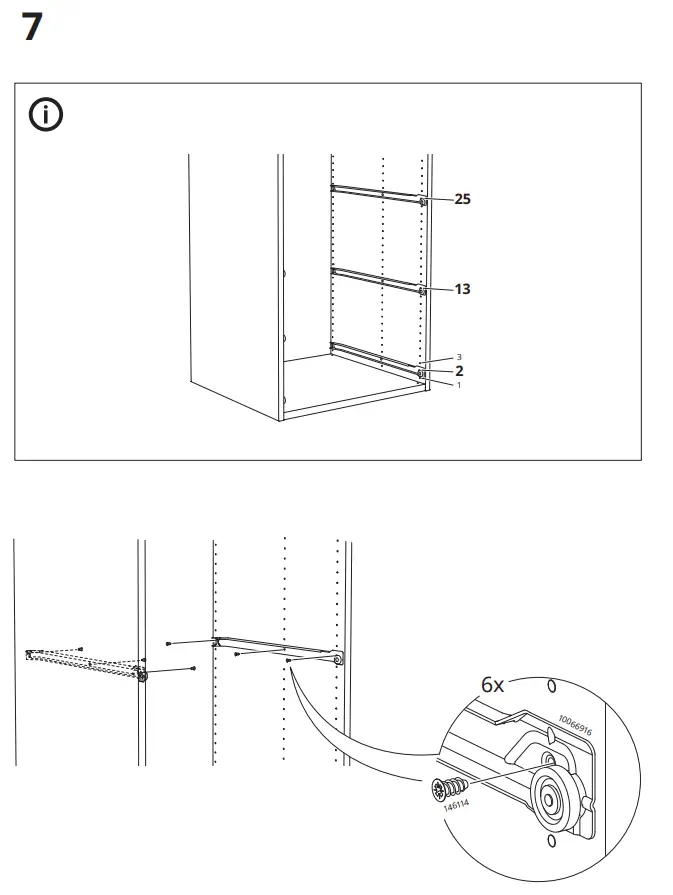 7

25

13

3

2

1

6x

10066916

146114