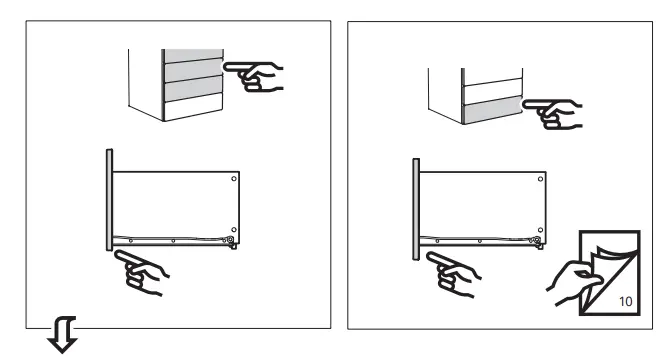 10