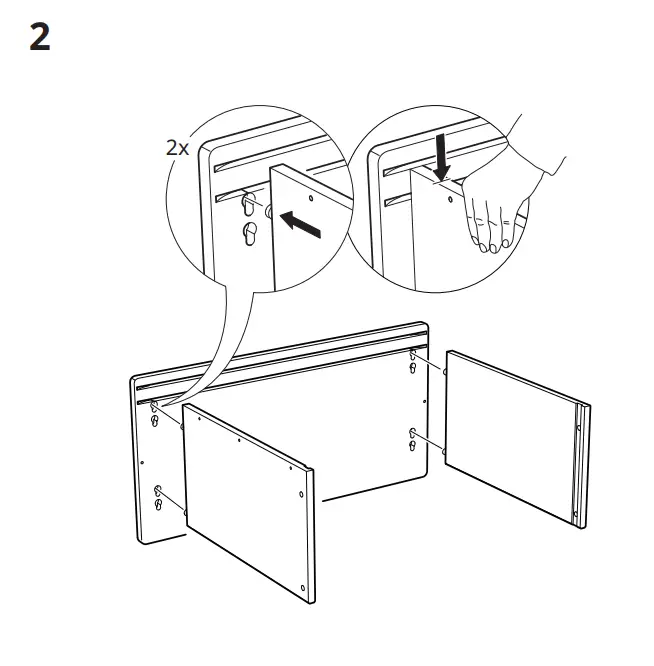 2

2x