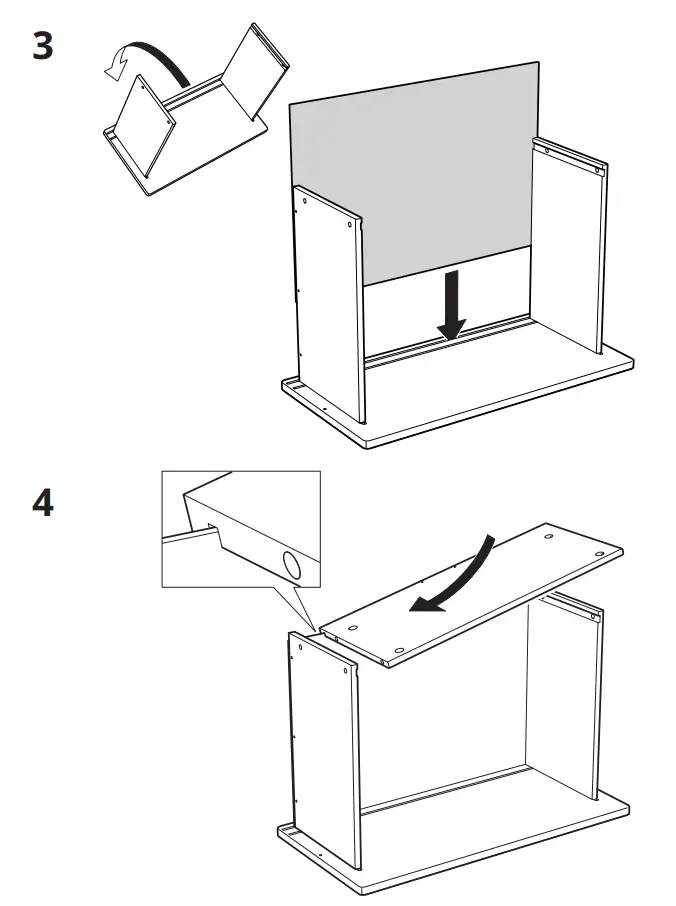 3

4