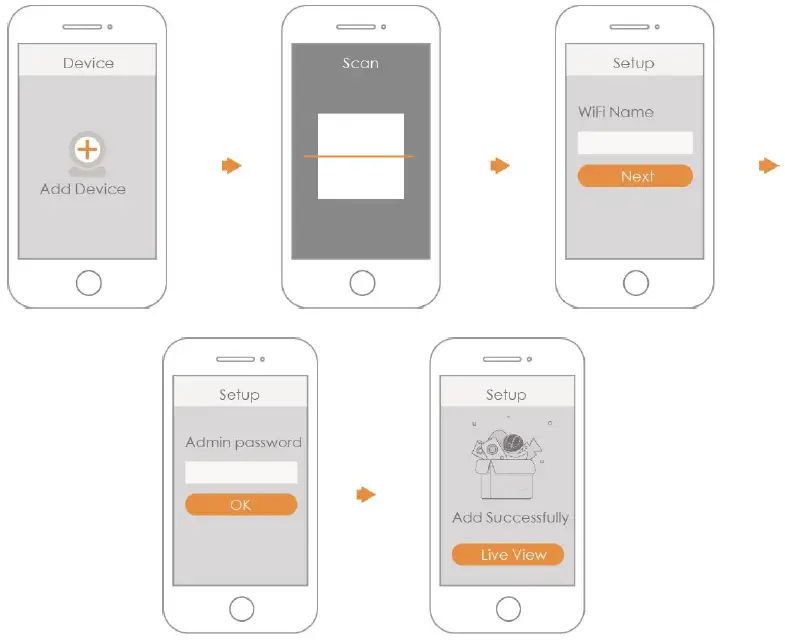 Device

Add Device

Scan

Setup

WiFi Name

Next

Setup

Admin password

OK

Setup

Add Successfully

Live View