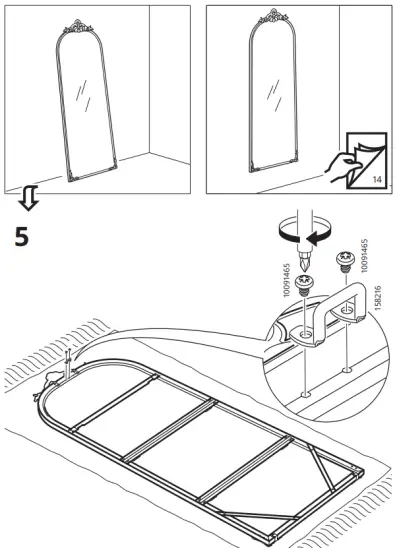 14

5

10091465

10091465

158216