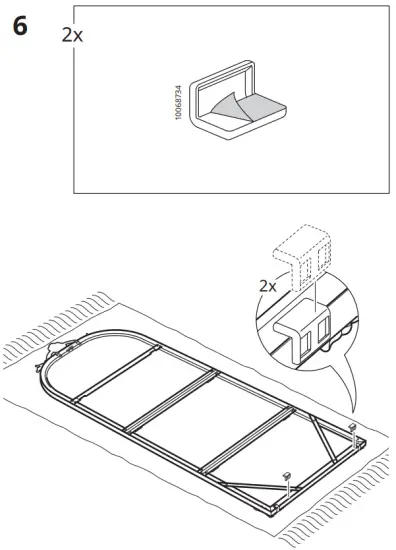 6

2x

10068734

2x