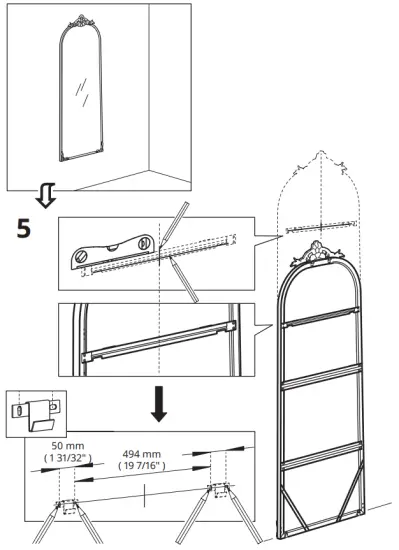 5

50 mm
( 1 31/32" )

494 mm
( 19 7/16" )