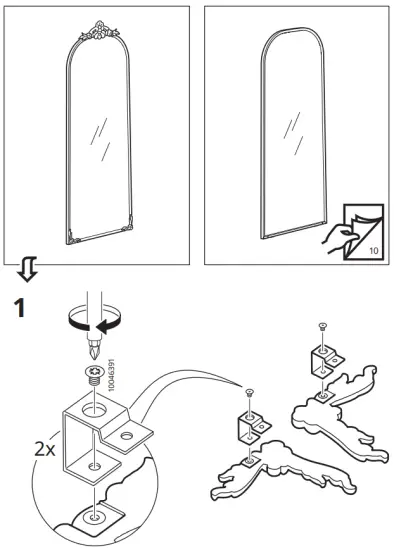 10

1

10046391

2x