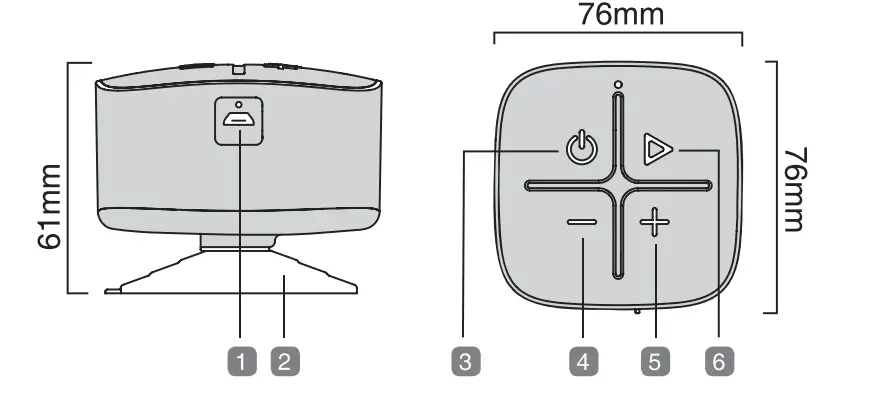 61mm

1 2

76mm

76mm

3 4 5 6