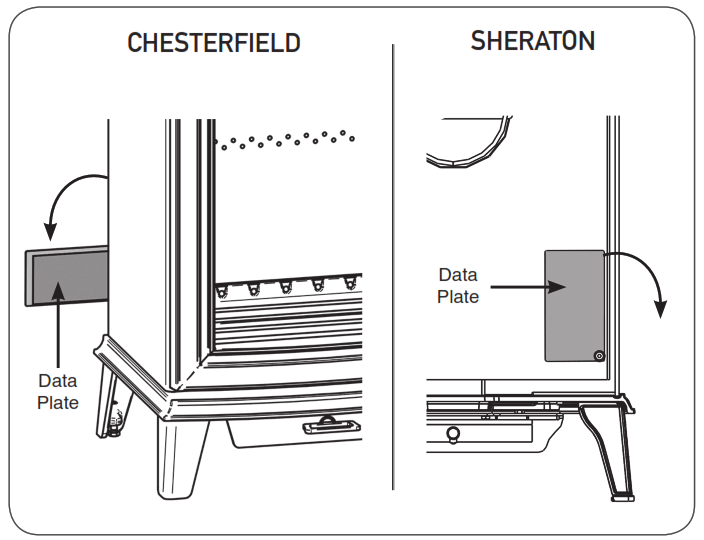 CHESTERFIELD

Data Plate

SHERATON

Data Plate