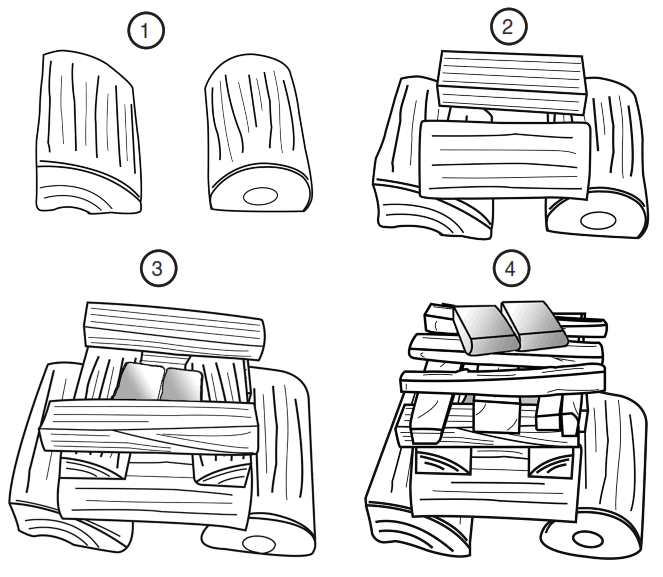 1

2

3

4