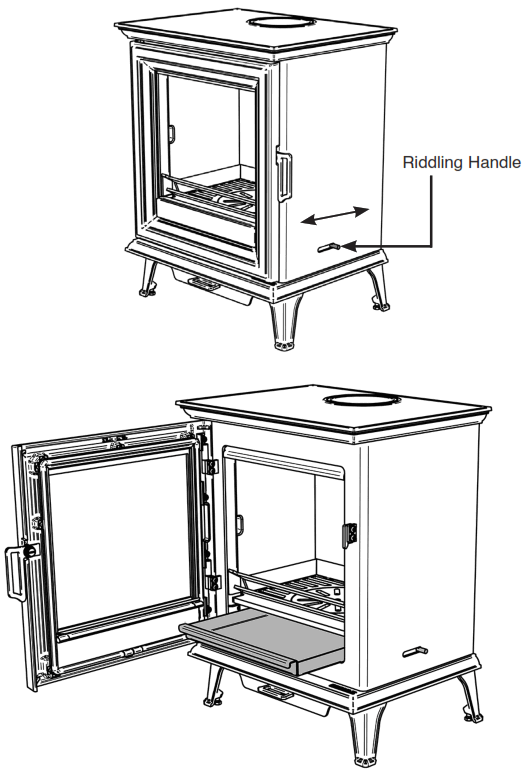 Riddling Handle