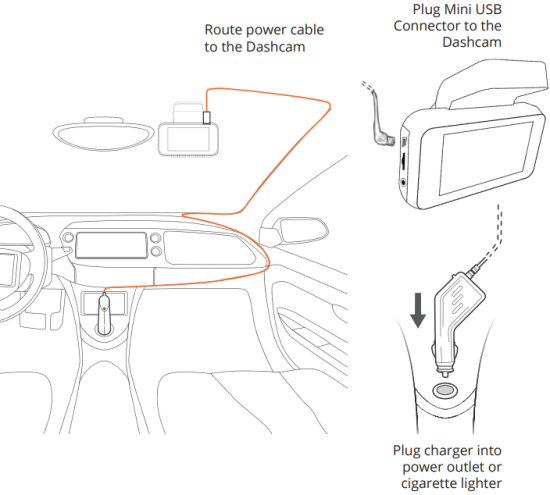 Route power cable to the Dashcam

Plug Mini USB Connector to the Dashcam

Plug charger into power outlet or cigarette lighter