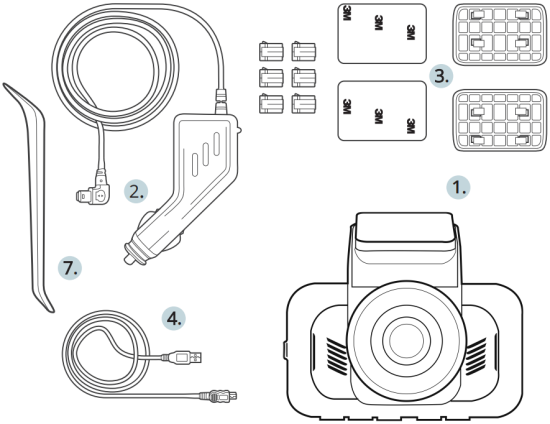 3M
3M
3M
3.
3M
3M
3M
2.
1.
7.
4.