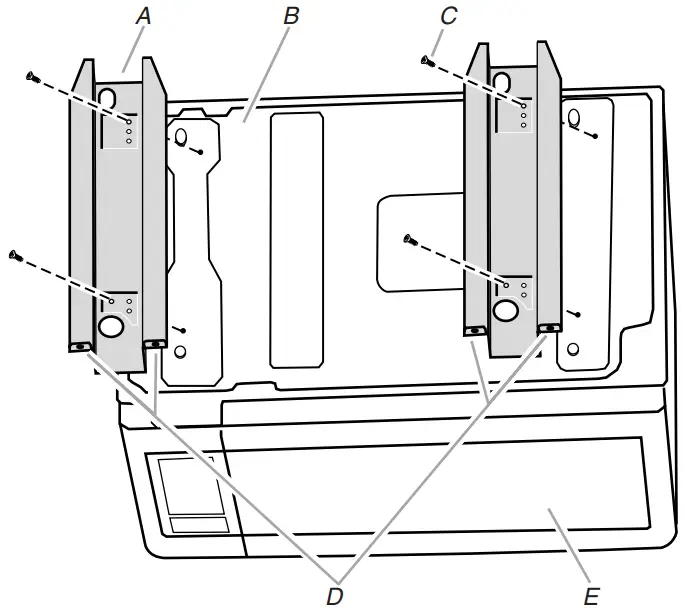 A
B
C
D
E