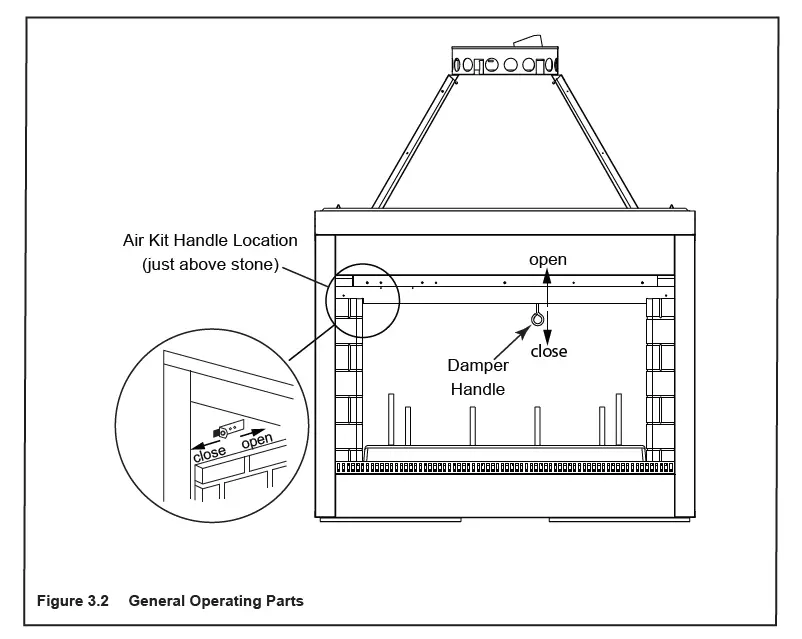 Air Kit Handle Location
(just above stone)

open

close

Damper Handle

close

open

Figure 3.2 General Operating Parts