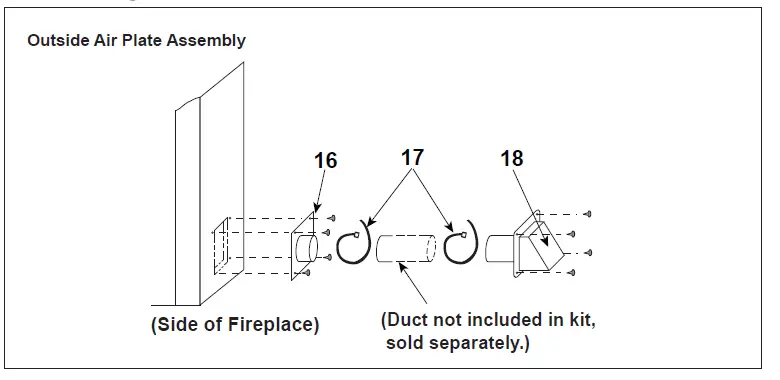 Outside Air Plate Assembly

16

17

18

(Side of Fireplace)

(Duct not included in kit, sold separately.)