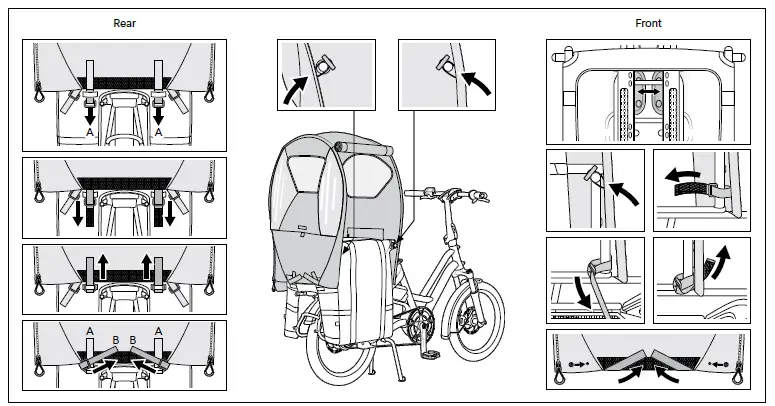 Rear

A A

A B B A

Front