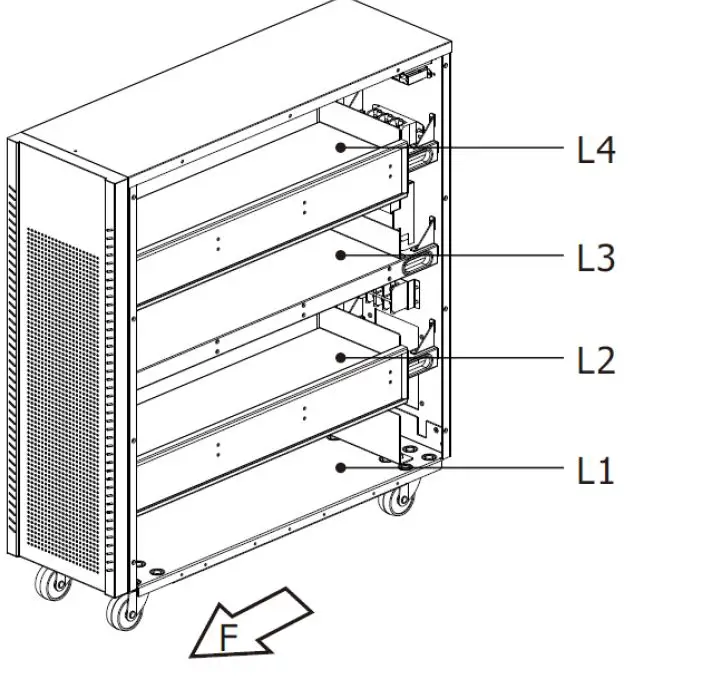 L4
L3
L2
L1
F