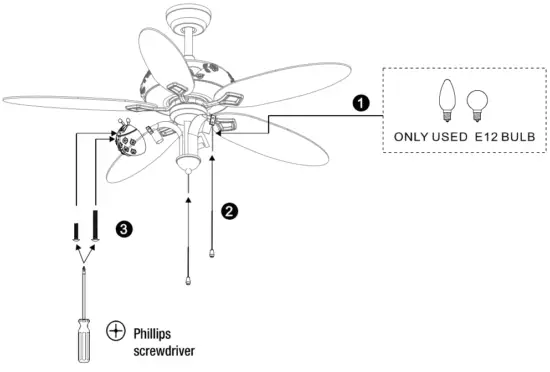 1

ONLY USED E12 BULB

2

3

Phillips screwdriver