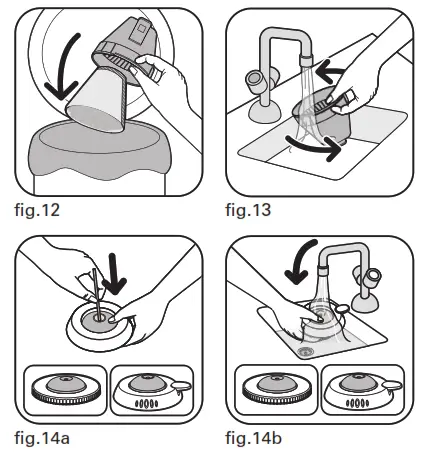 fig.12

fig.13

fig.14a

fig.14b