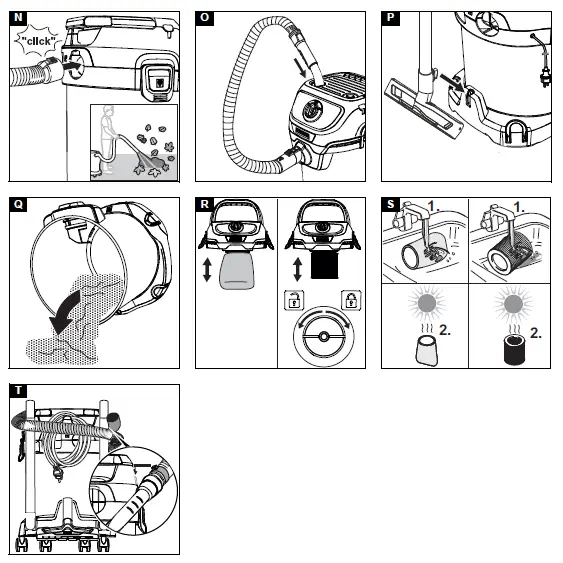 N
"click"
O
P
Q
R
S
1.
1.
2.
2.
T