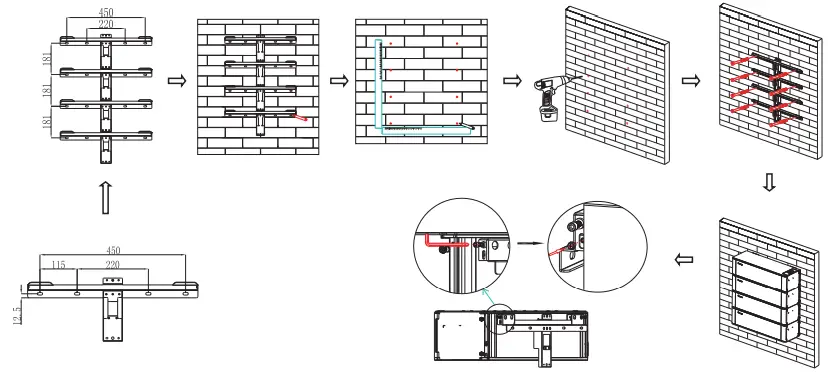 450
220
181
181
181

450
115
220
12.5