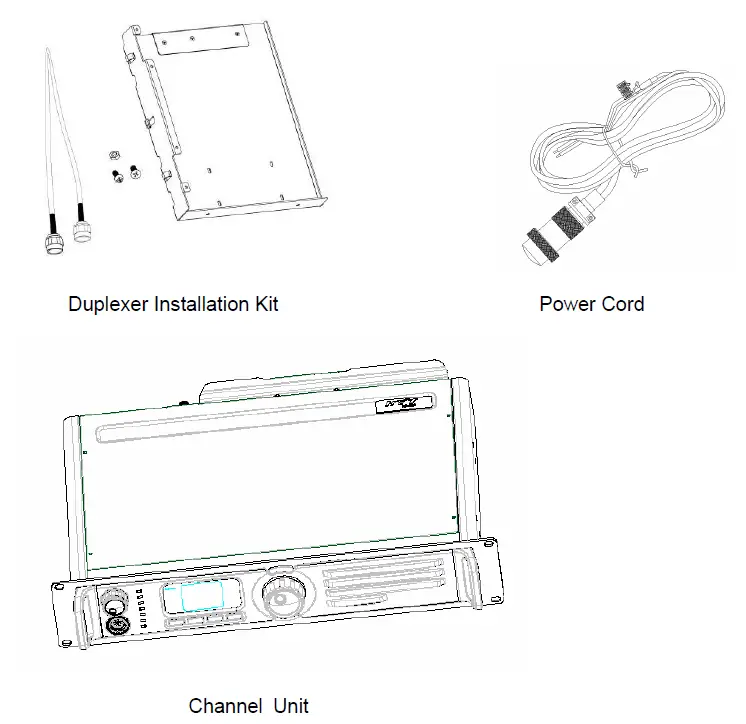 Duplexer Installation Kit

Power Cord

Channel Unit