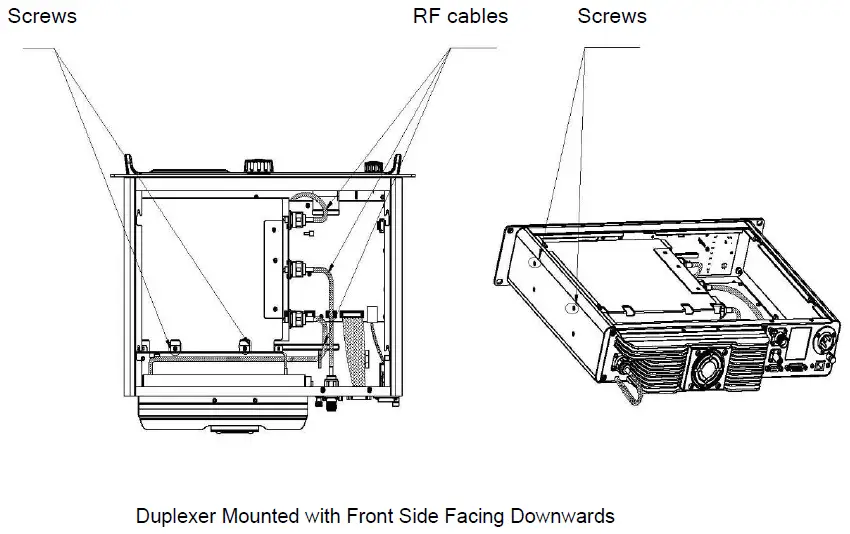 Screws

RF cables

Screws

Duplexer Mounted with Front Side Facing Downwards