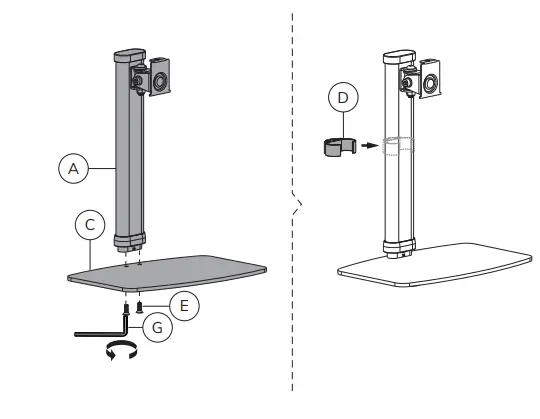 A
C
E
G
D