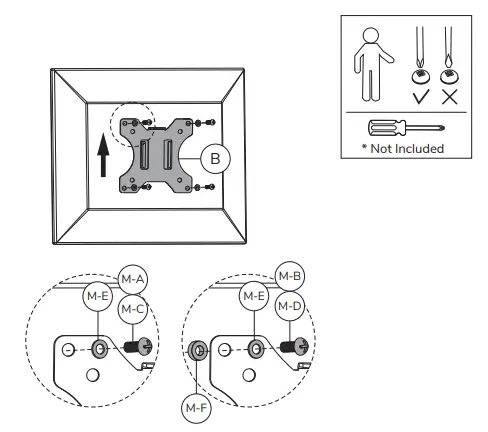 B

* Not Included

M-A
M-E
M-C

M-B
M-E
M-D
M-F