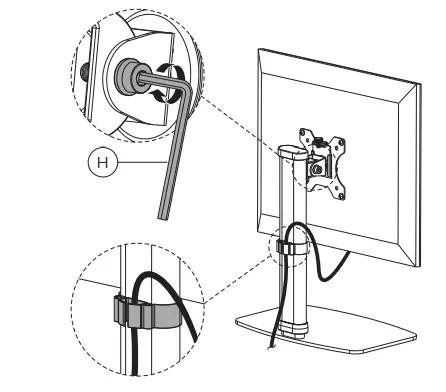 H