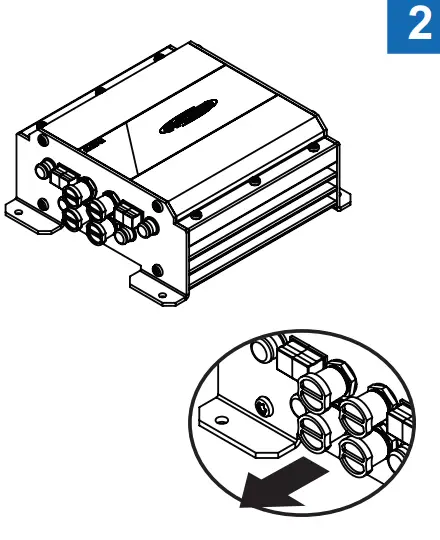 2