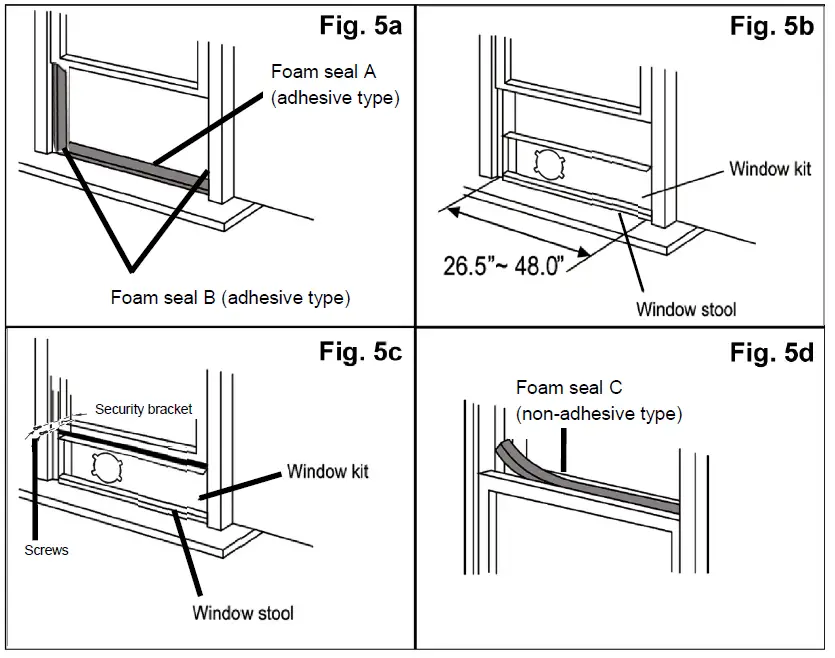 Fig. 5a

Foam seal A (adhesive type)

Foam seal B (adhesive type)

Fig. 5b

Window kit

26.5"~ 48.0"

Window stool

Fig. 5c

Security bracket

Window kit

Screws

Window stool

Fig. 5d

Foam seal C (non-adhesive type)