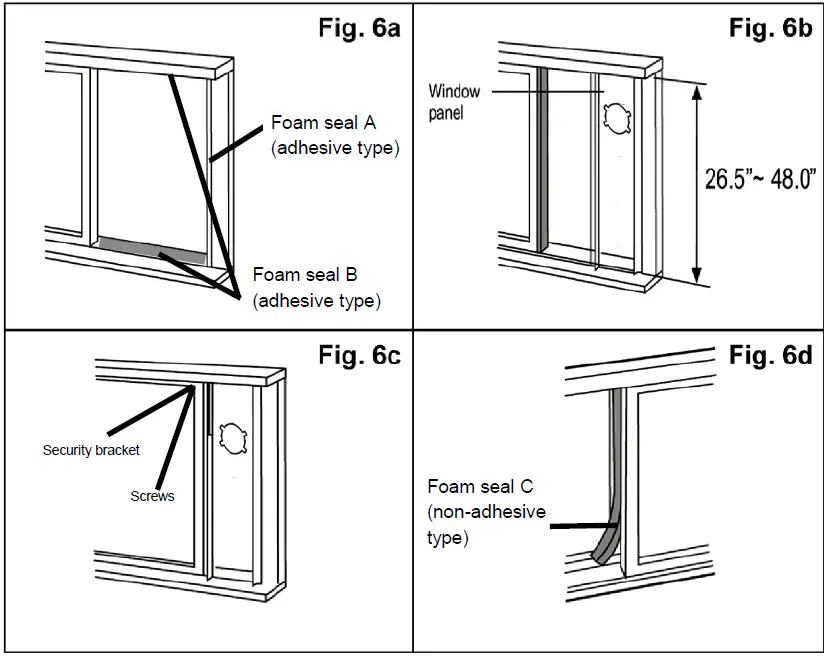 Fig. 6a

Foam seal A (adhesive type)

Foam seal B (adhesive type)

Fig. 6b

Window panel

26.5"~ 48.0"

Fig. 6c

Security bracket

Screws

Fig. 6d

Foam seal C (non-adhesive type)