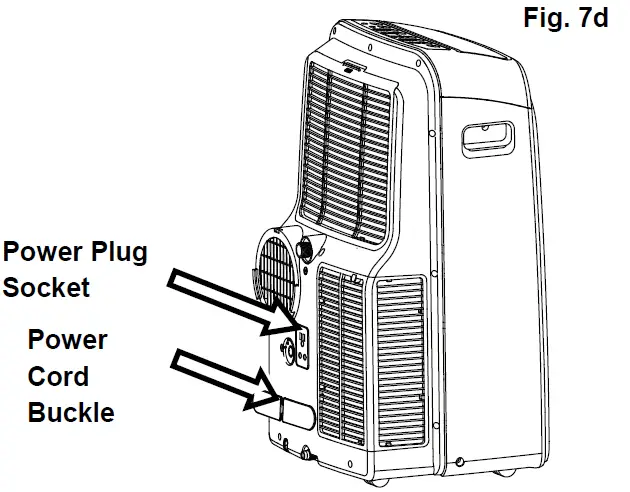 Fig. 7d

Power Plug Socket

Power Cord Buckle