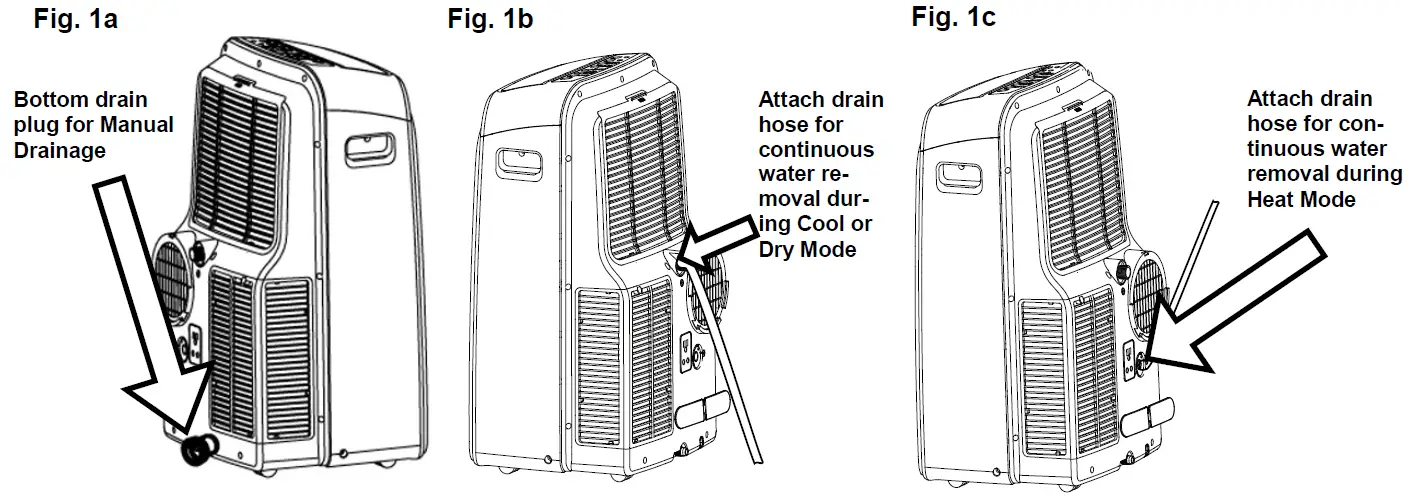 Fig. 1a

Bottom drain plug for Manual Drainage

Fig. 1b

Attach drain hose for continuous water removal during Cool or Dry Mode

Fig. 1c

Attach drain hose for continuous water removal during Heat Mode